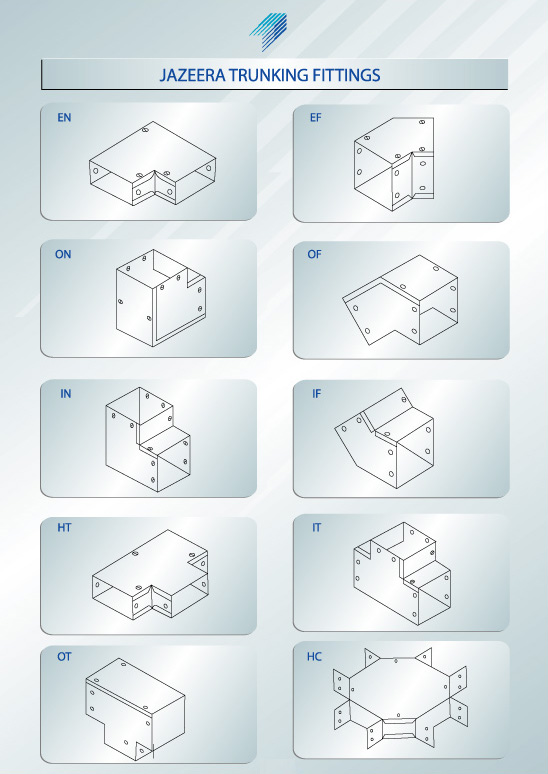 JAZEERA TRUNKING FITTINGS

EN

EF

ON

OF

IN

IF

HT

IT

OT

HC